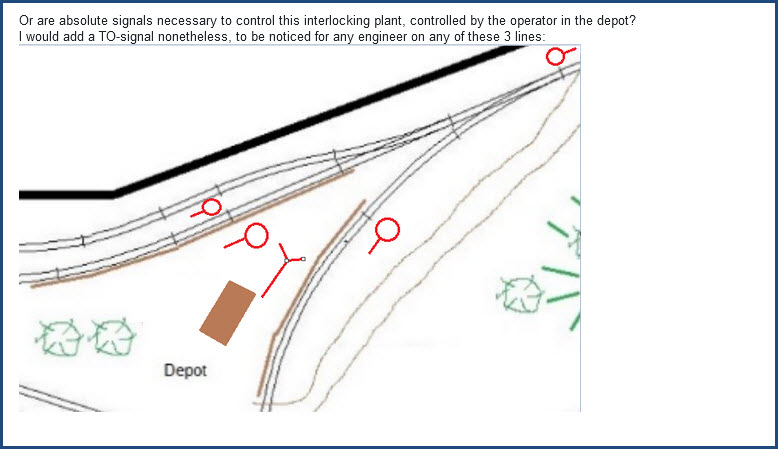 Or are absolute signals necessary to control this interlocking plant, controlled by the operator in the depot?
I would add a TO-signal nonetheless, to be noticed for any engineer on any of these 3 lines:

Depot